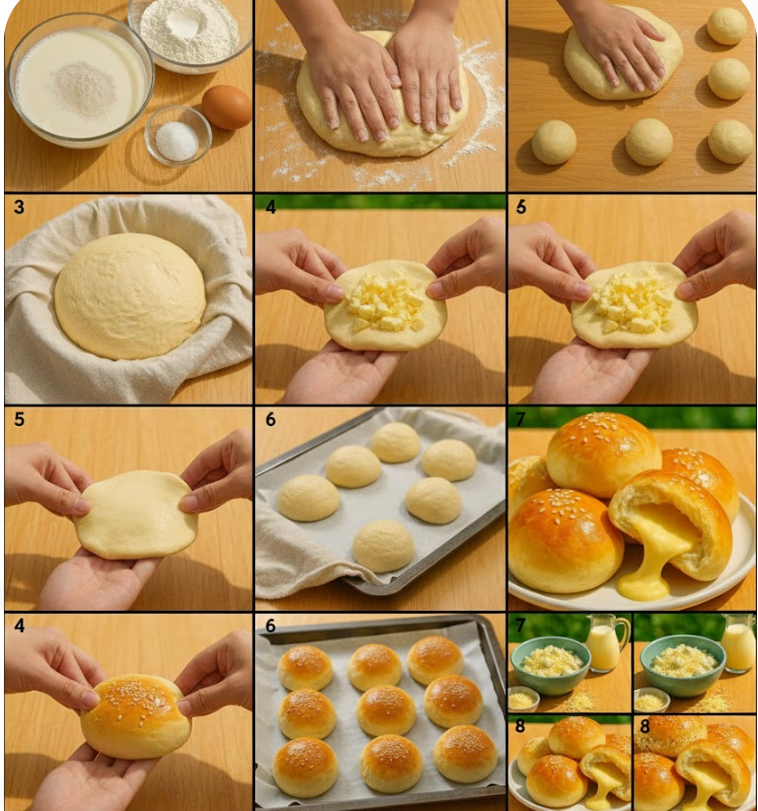 3

4

6

5

6

7

4

6

7

8

8