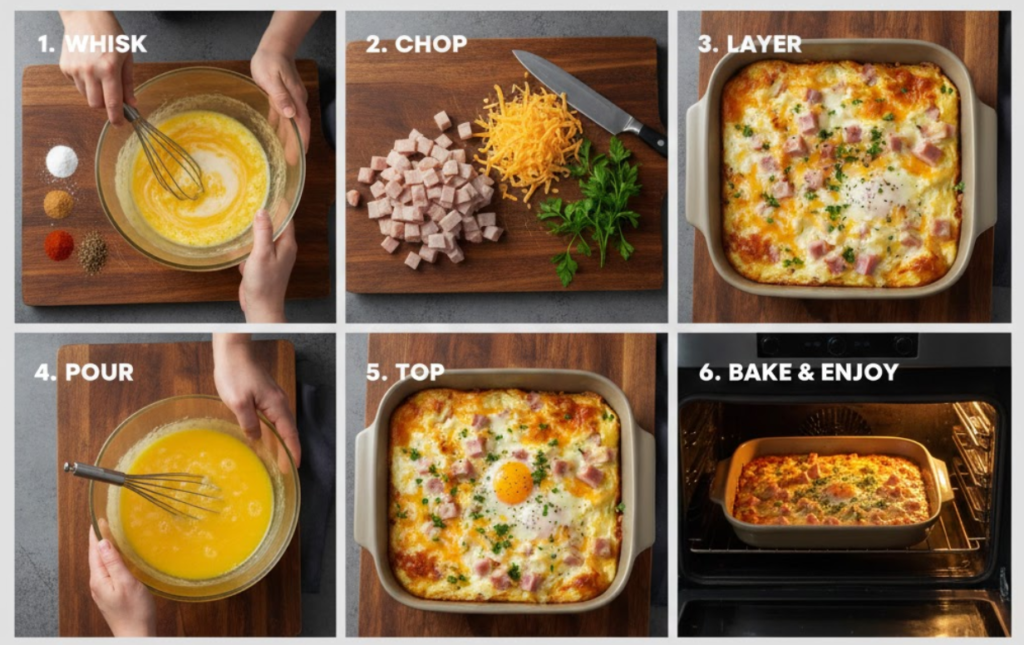 1. WHISK

2. CHOP

3. LAYER

4. POUR

5. TOP

6. BAKE & ENJOY